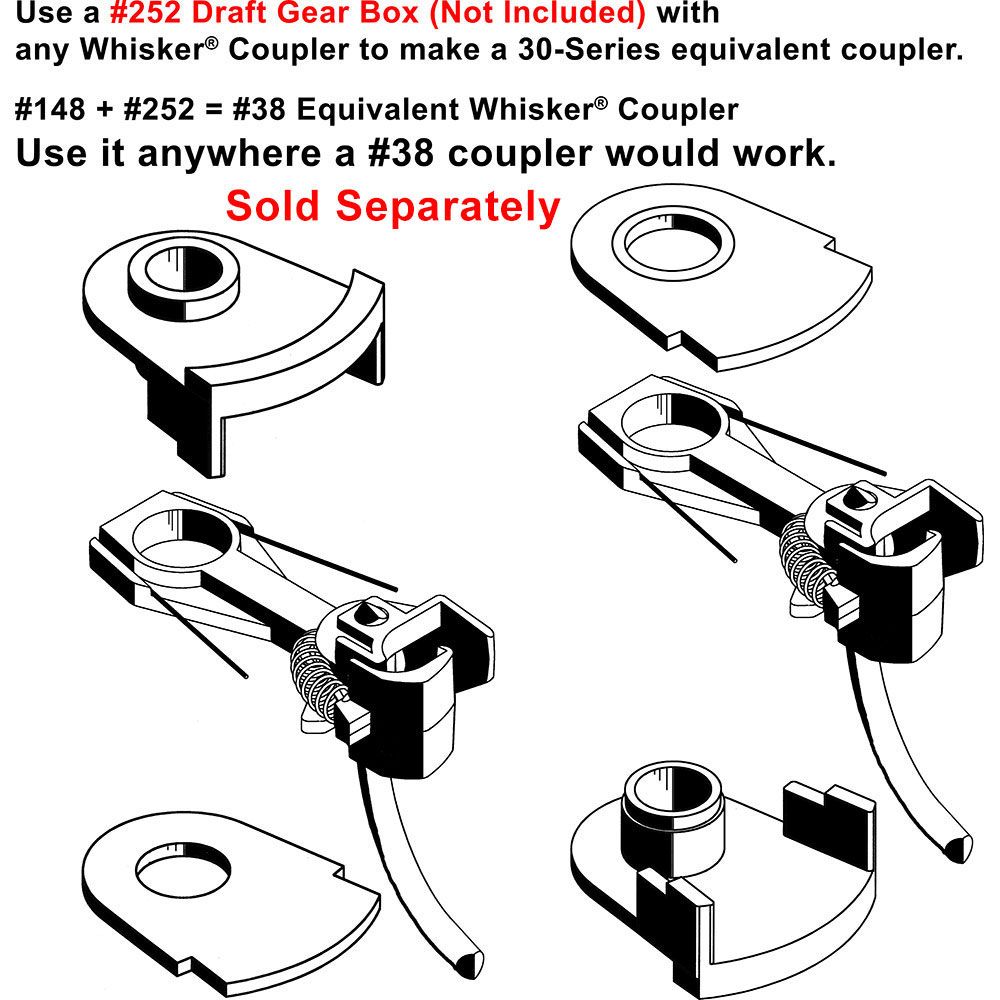 Use a #252 Draft Gear Box (Not Included) with any Whisker® Coupler to make a 30-Series equivalent coupler.

#148 + #252 = #38 Equivalent Whisker® Coupler
Use it anywhere a #38 coupler would work.

Sold Separately